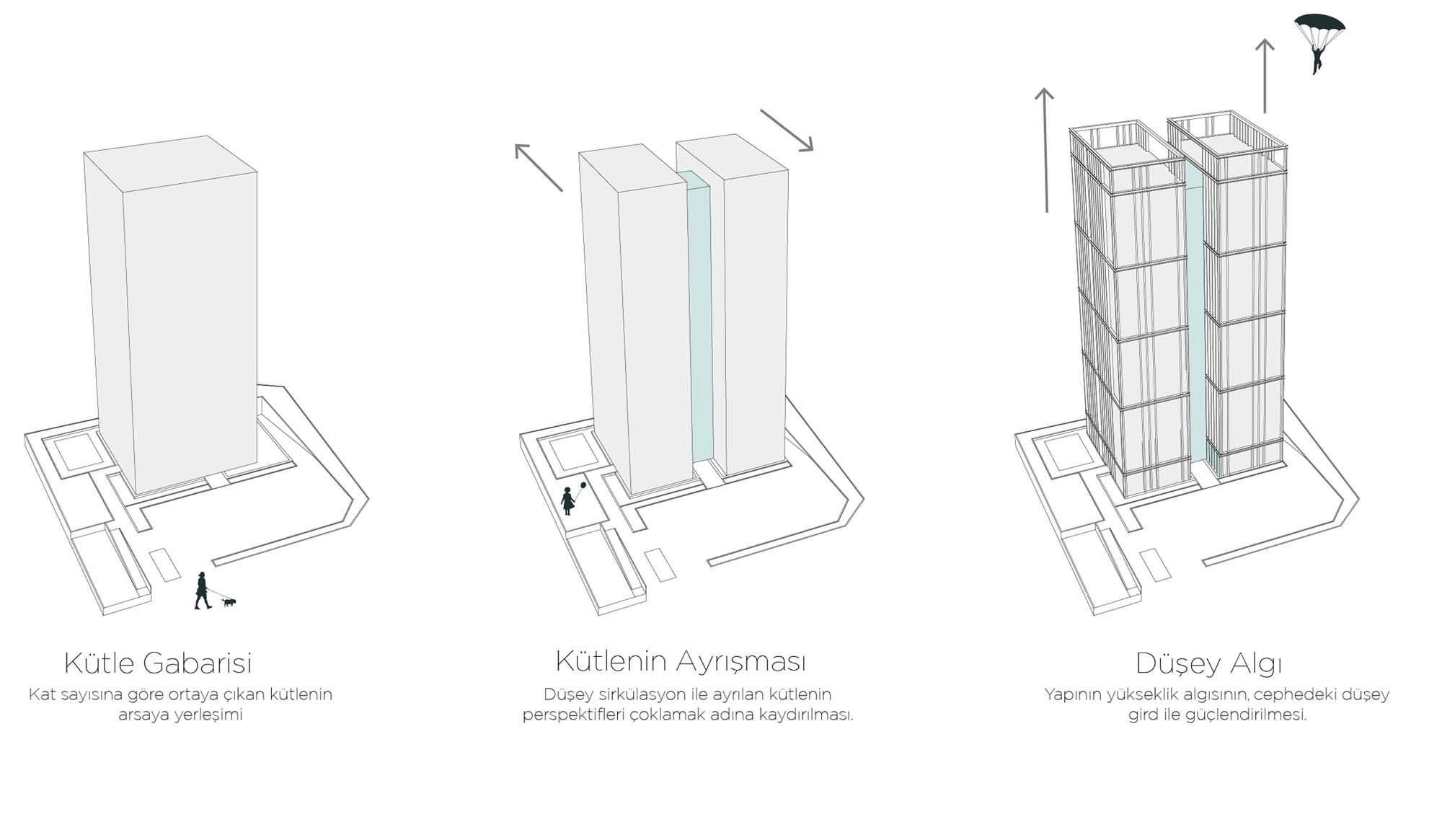 Kütle Gabarisi

Kat sayısına göre ortaya çıkan kütlenin arsaya yerleşimi

Kütlenin Ayrışması

Düşey sirkülasyon ile ayrılan kütlenin perspektifleri çoklamak adına kaydırılması.

Düşey Algı

Yapının yükseklik algısının, cephedeki düşey gird ile güçlendirilmesi.